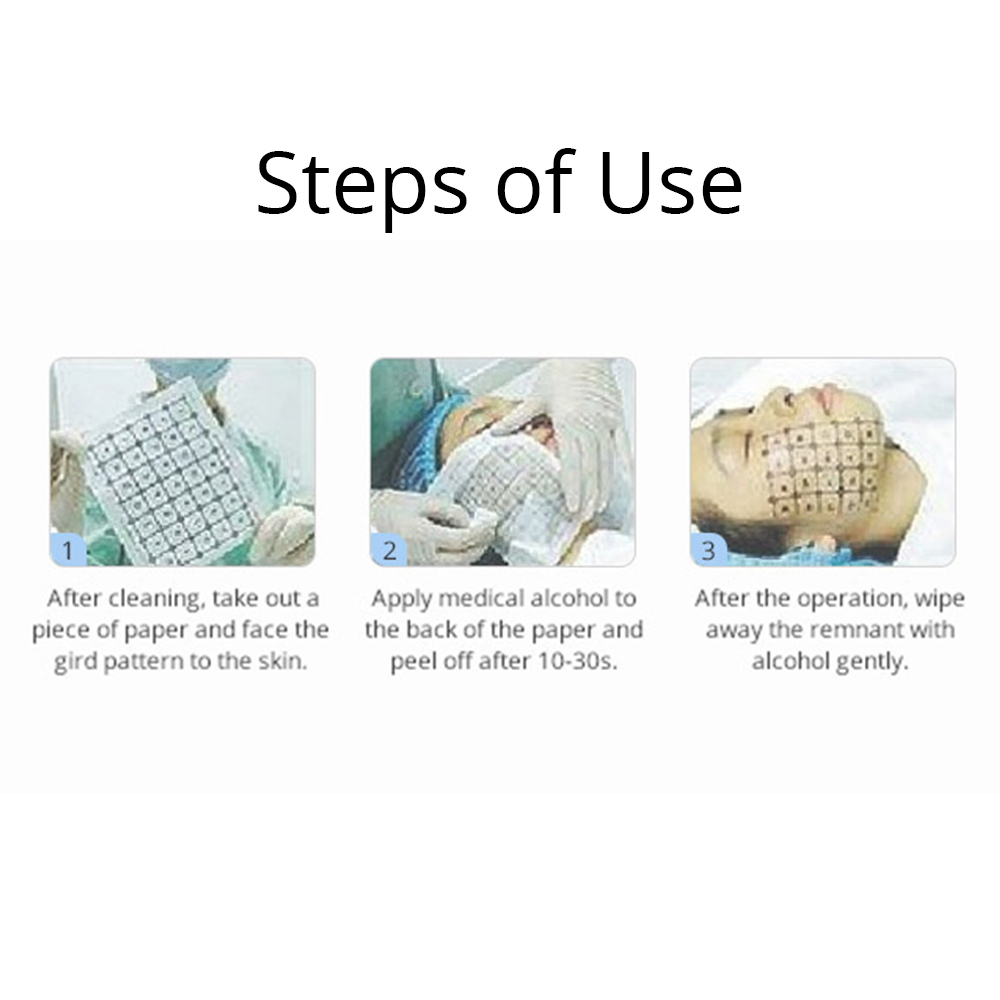 Steps of Use

1

After cleaning, take out a piece of paper and face the gird pattern to the skin.

2

Apply medical alcohol to the back of the paper and peel off after 10-30s.

3

After the operation, wipe away the remnant with alcohol gently.