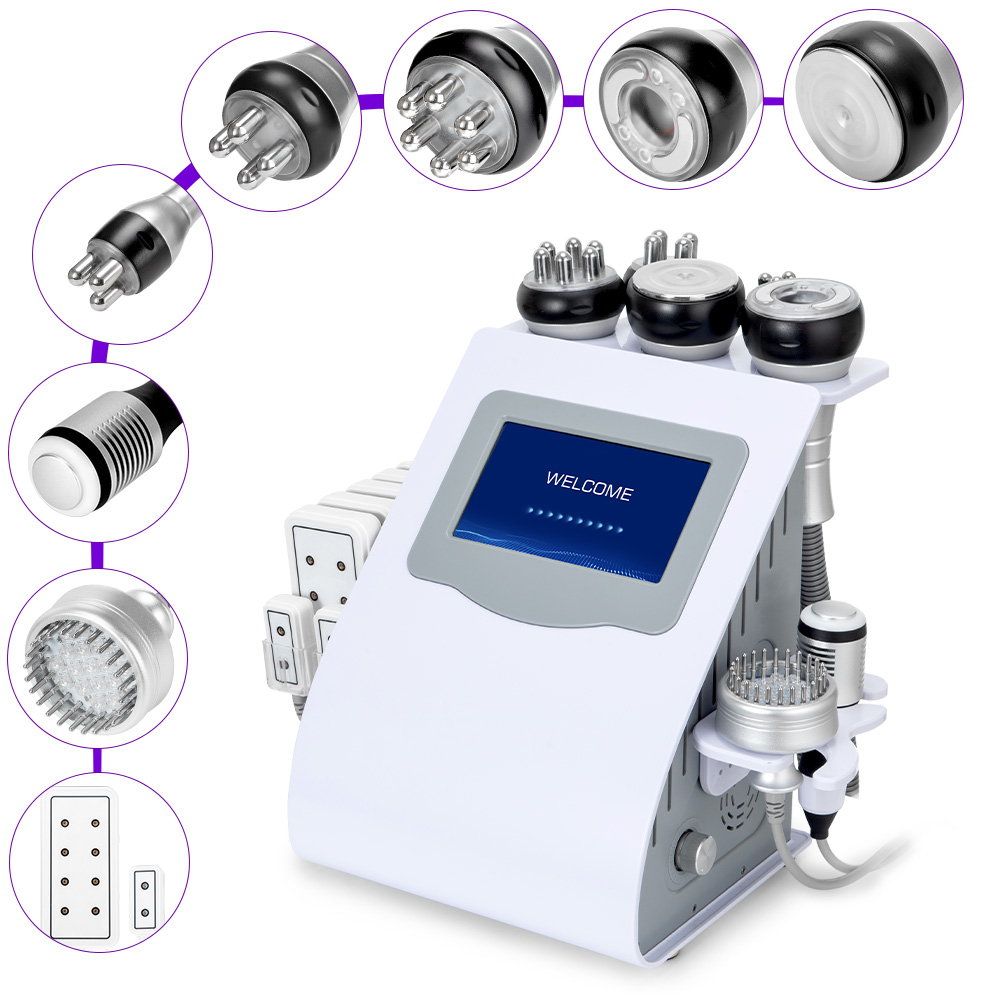 WELCOME