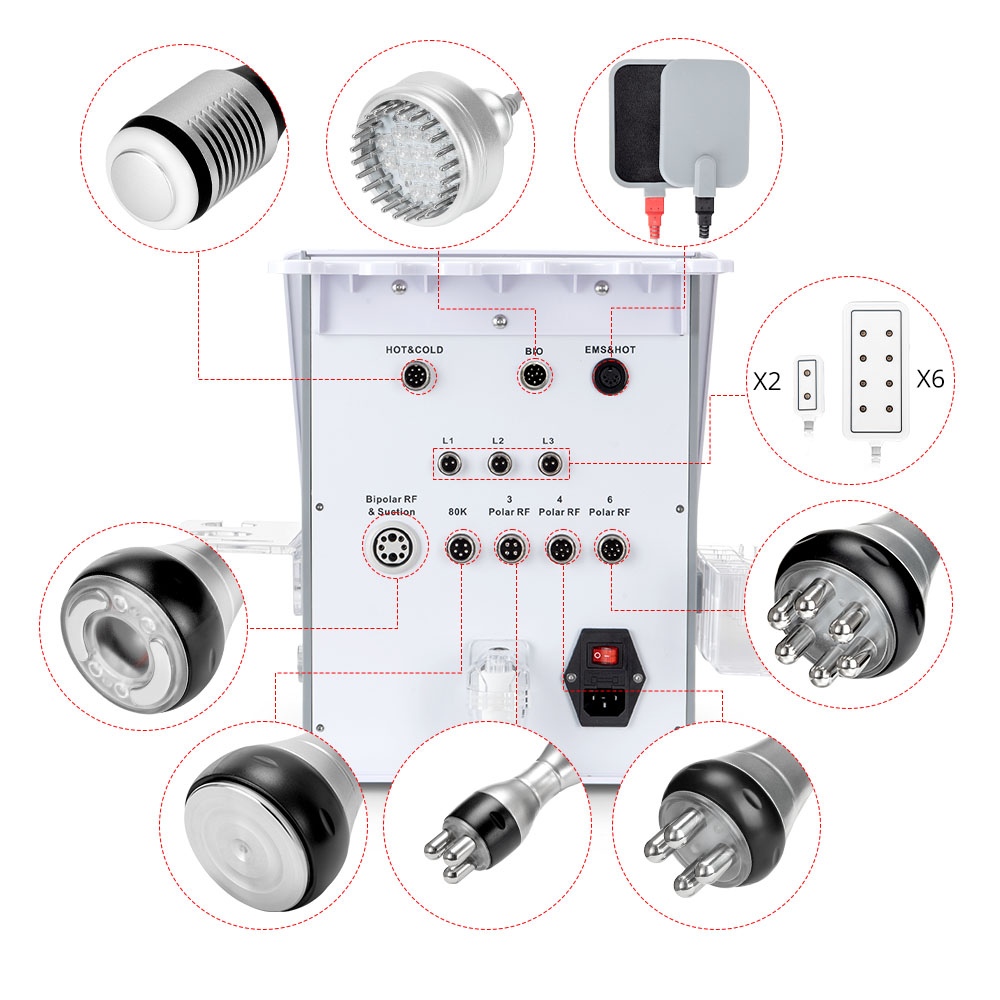 HOT&COLD
BIO
EMS&HOT
X2
X6
L1
L2
L3
Bipolar RF & Suction
80K
3 Polar RF
4 Polar RF
6 Polar RF