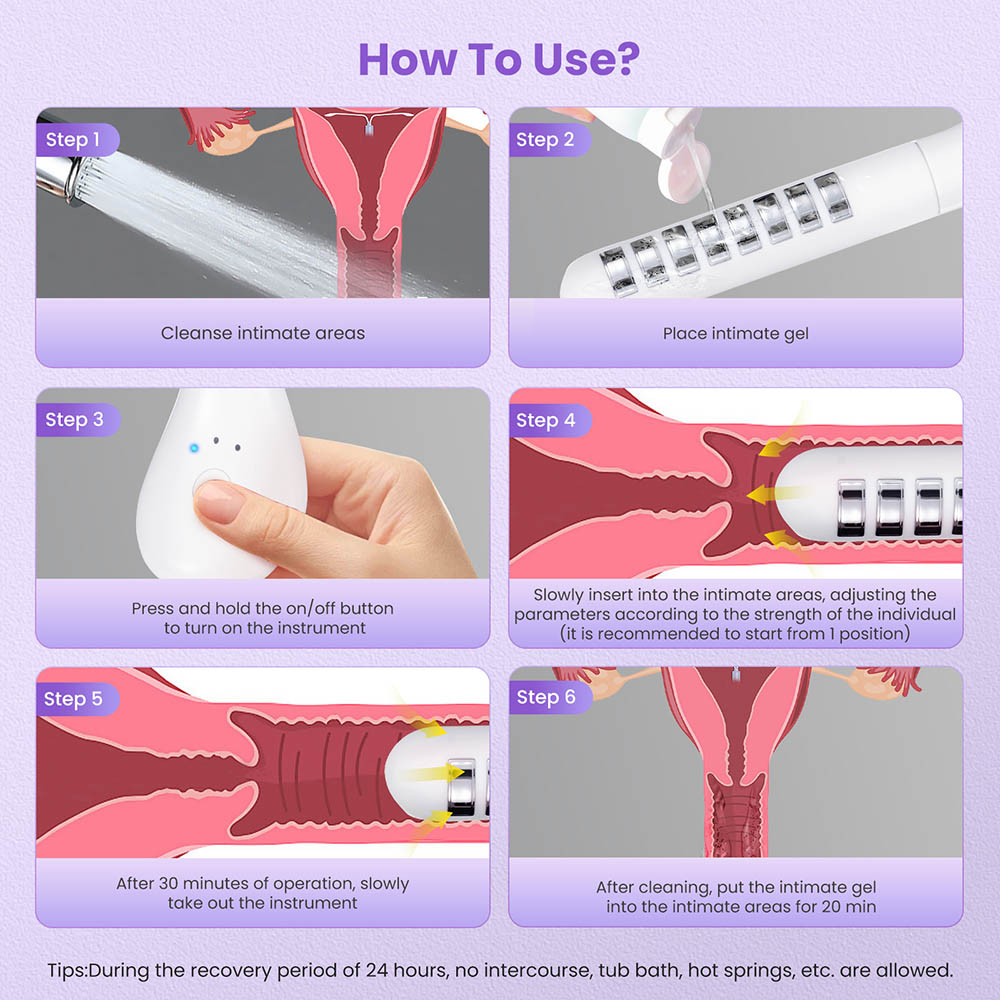 How To Use?

Step 1

Cleanse intimate areas

Step 2

Place intimate gel

Step 3

Press and hold the on/off button to turn on the instrument

Step 4

Slowly insert into the intimate areas, adjusting the parameters according to the strength of the individual (it is recommended to start from 1 position)

Step 5

After 30 minutes of operation, slowly take out the instrument

Step 6

After cleaning, put the intimate gel into the intimate areas for 20 min

Tips:During the recovery period of 24 hours, no intercourse, tub bath, hot springs, etc. are allowed.