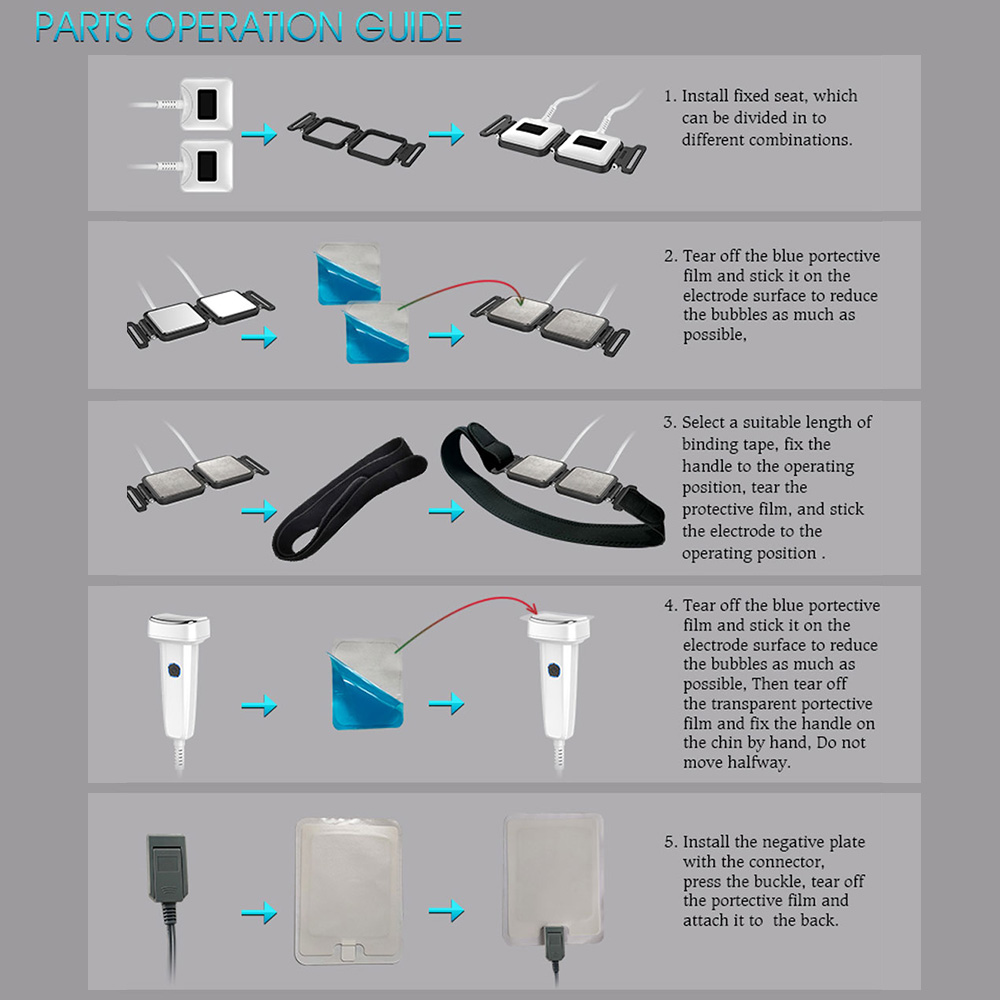 PARTS OPERATION GUIDE

1. Install fixed seat, which can be divided in to different combinations.

2. Tear off the blue portective film and stick it on the electrode surface to reduce the bubbles as much as possible,

3. Select a suitable length of binding tape, fix the handle to the operating position, tear the protective film, and stick the electrode to the operating position .

4. Tear off the blue portective film and stick it on the electrode surface to reduce the bubbles as much as possible, Then tear off the transparent portective film and fix the handle on the chin by hand, Do not move halfway.

5. Install the negative plate with the connector, press the buckle, tear off the portective film and attach it to the back.