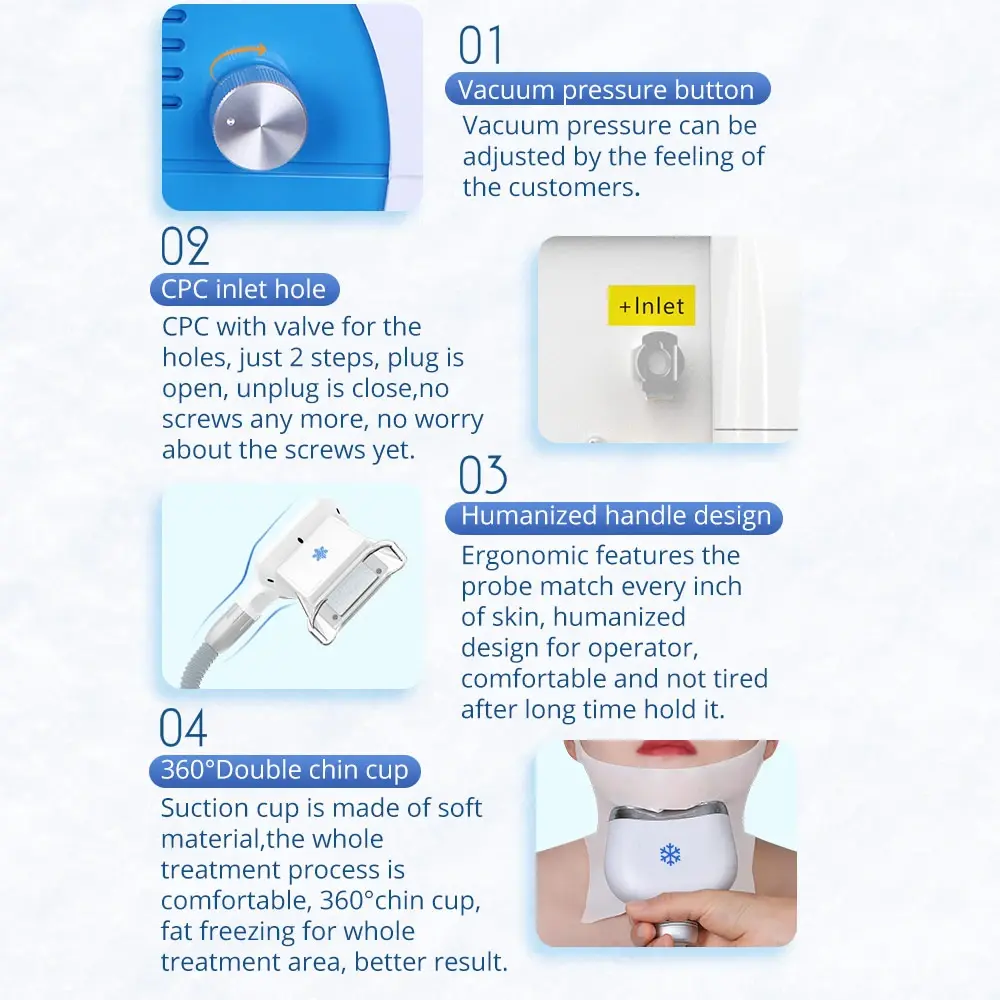 01

Vacuum pressure button

Vacuum pressure can be adjusted by the feeling of the customers.

02

CPC inlet hole

CPC with valve for the holes, just 2 steps, plug is open, unplug is close,no screws any more, no worry about the screws yet.

+Inlet

03

Humanized handle design

Ergonomic features the probe match every inch of skin, humanized design for operator, comfortable and not tired after long time hold it.

04

360°Double chin cup

Suction cup is made of soft material,the whole treatment process is comfortable, 360°chin cup, fat freezing for whole treatment area, better result.