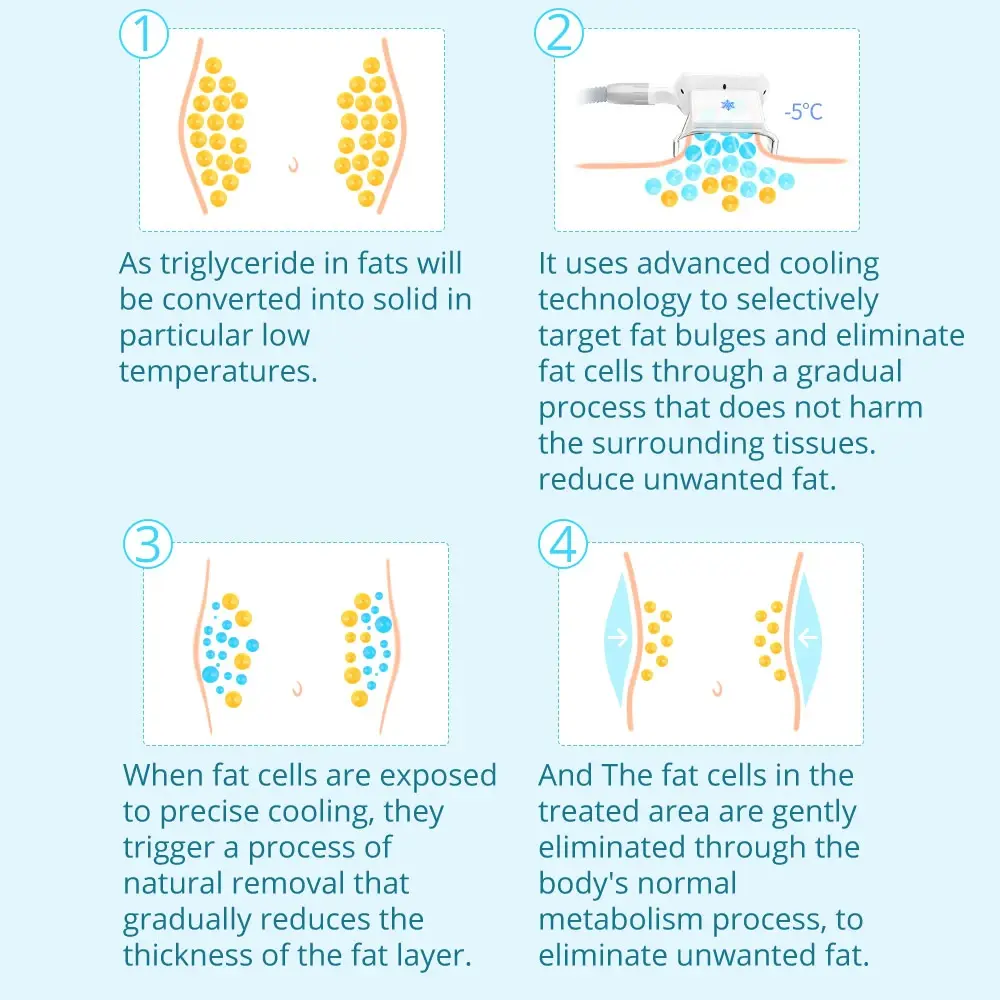 1

As triglyceride in fats will be converted into solid in particular low temperatures.

2

-5°C

It uses advanced cooling technology to selectively target fat bulges and eliminate fat cells through a gradual process that does not harm the surrounding tissues. reduce unwanted fat.

3

When fat cells are exposed to precise cooling, they trigger a process of natural removal that gradually reduces the thickness of the fat layer.

4

And The fat cells in the treated area are gently eliminated through the body's normal metabolism process, to eliminate unwanted fat.