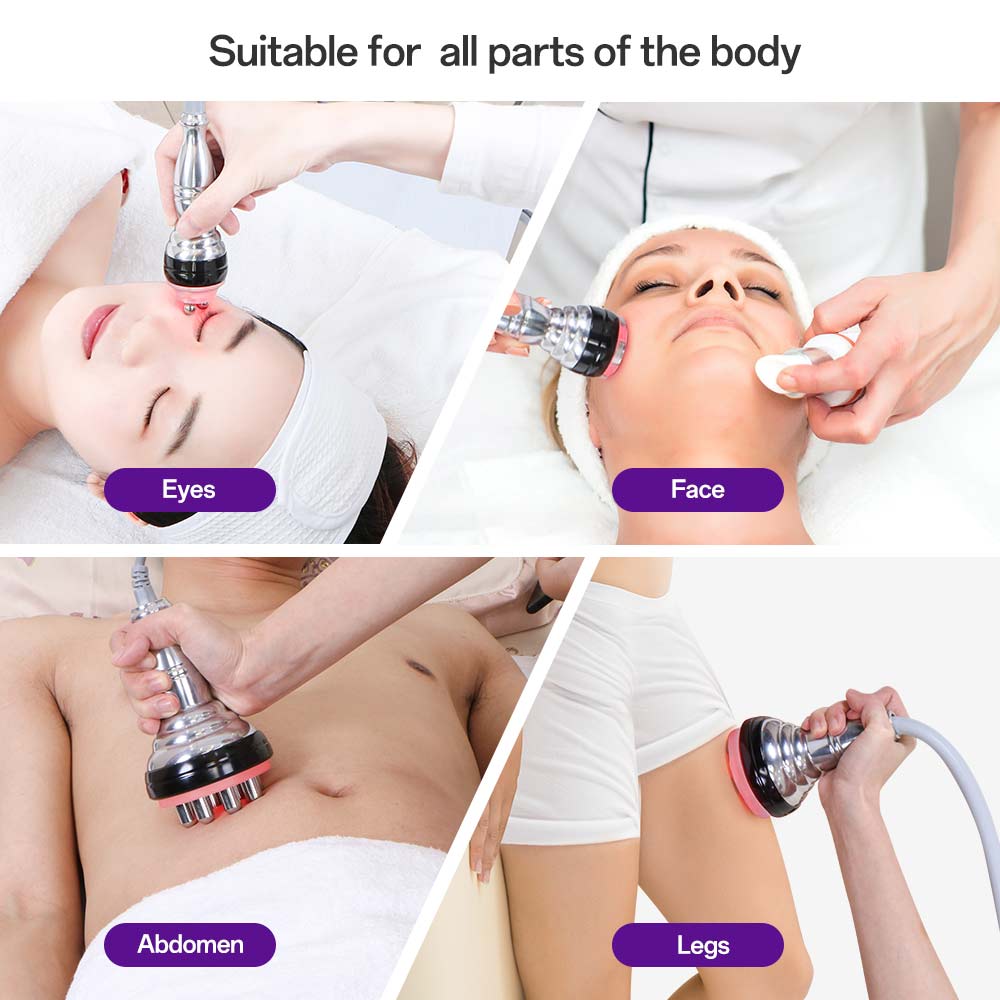 Suitable for  all parts of the body

Eyes

Face

Abdomen

Legs