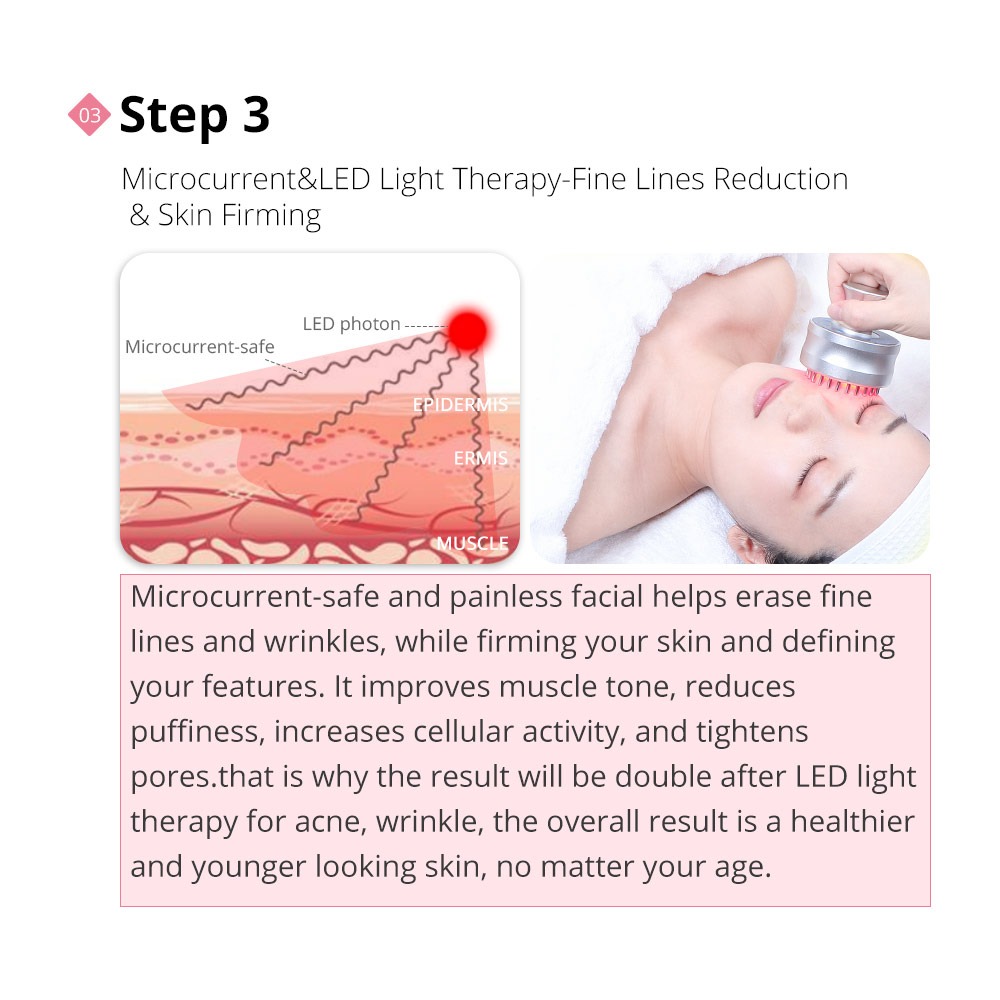 03 Step 3

Microcurrent&LED Light Therapy-Fine Lines Reduction & Skin Firming

LED photon
Microcurrent-safe
EPIDERMIS
ERMIS
MUSCLE

Microcurrent-safe and painless facial helps erase fine lines and wrinkles, while firming your skin and defining your features. It improves muscle tone, reduces puffiness, increases cellular activity, and tightens pores.that is why the result will be double after LED light therapy for acne, wrinkle, the overall result is a healthier and younger looking skin, no matter your age.