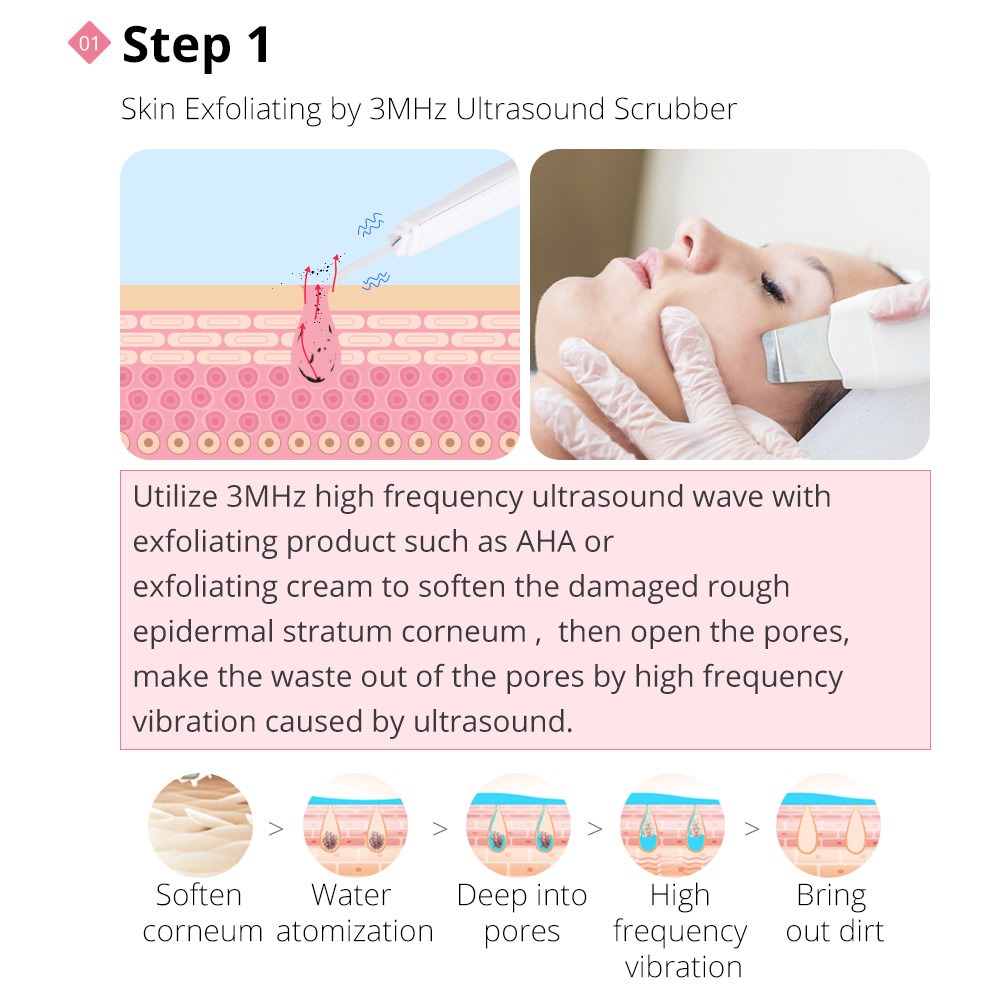 01 Step 1

Skin Exfoliating by 3MHz Ultrasound Scrubber

Utilize 3MHz high frequency ultrasound wave with exfoliating product such as AHA or
exfoliating cream to soften the damaged rough epidermal stratum corneum , then open the pores, make the waste out of the pores by high frequency vibration caused by ultrasound.

Soften corneum > Water atomization > Deep into pores > High frequency vibration > Bring out dirt