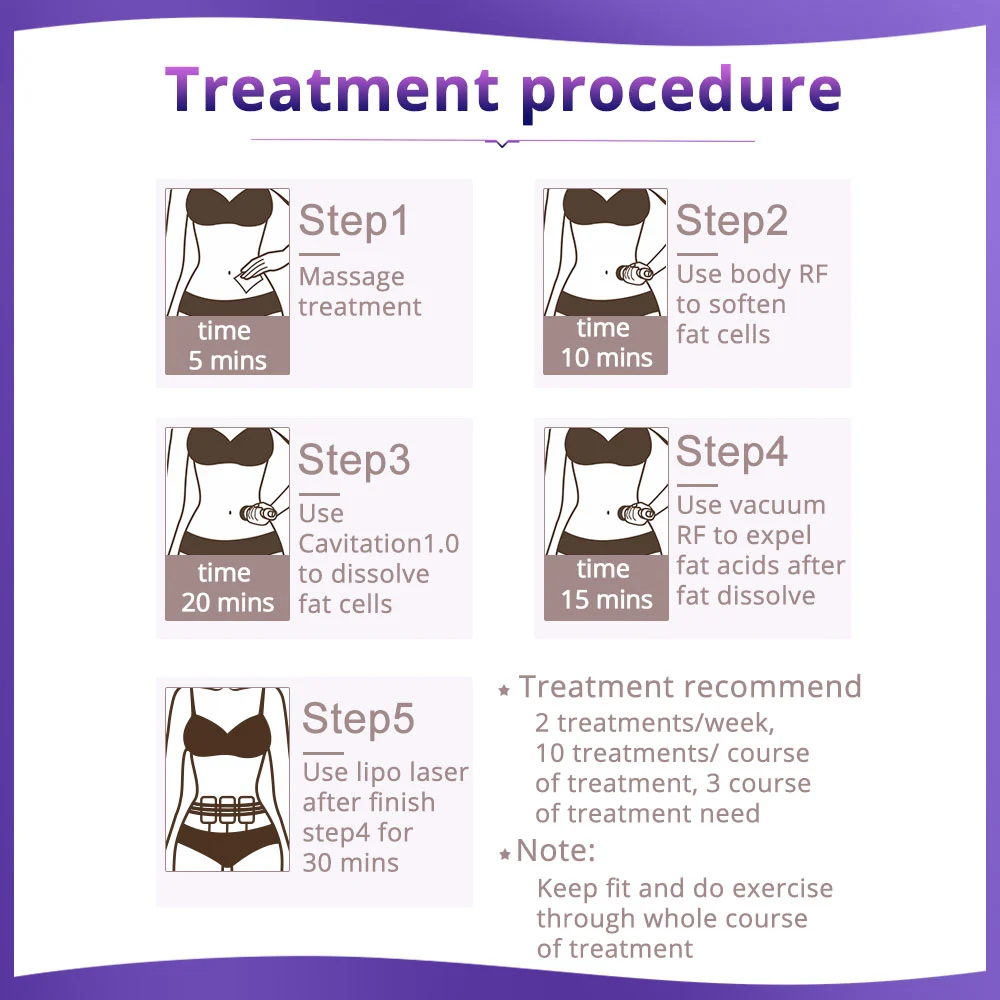 Treatment procedure

time
5 mins

Step1
Massage treatment

time
10 mins

Step2
Use body RF to soften fat cells

time
20 mins

Step3
Use Cavitation1.0 to dissolve fat cells

time
15 mins

Step4
Use vacuum RF to expel fat acids after fat dissolve

Step5
Use lipo laser after finish step4 for 30 mins

★ Treatment recommend
2 treatments/week, 10 treatments/ course of treatment, 3 course of treatment need

★ Note:
Keep fit and do exercise through whole course of treatment