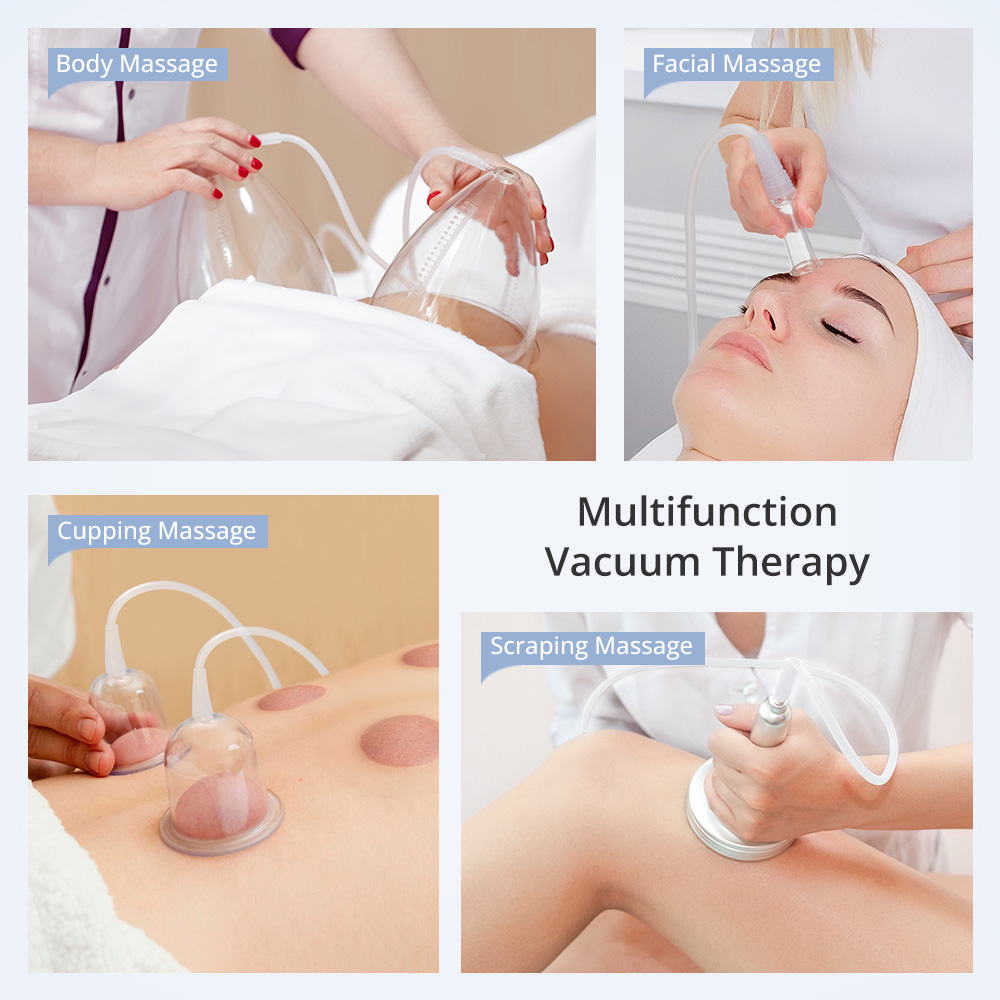 Body Massage

Facial Massage

Cupping Massage

Multifunction
Vacuum Therapy

Scraping Massage