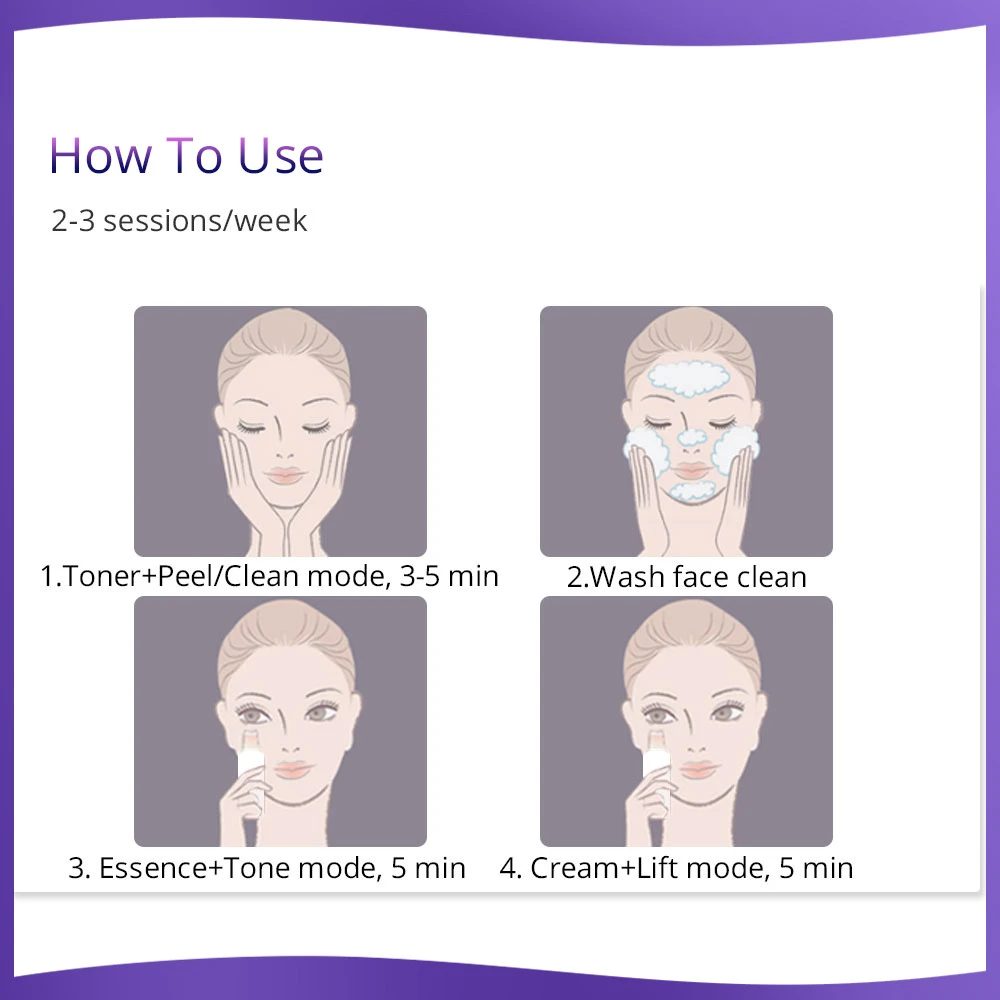 How To Use

2-3 sessions/week

1.Toner+Peel/Clean mode, 3-5 min

2.Wash face clean

3. Essence+Tone mode, 5 min

4. Cream+Lift mode, 5 min